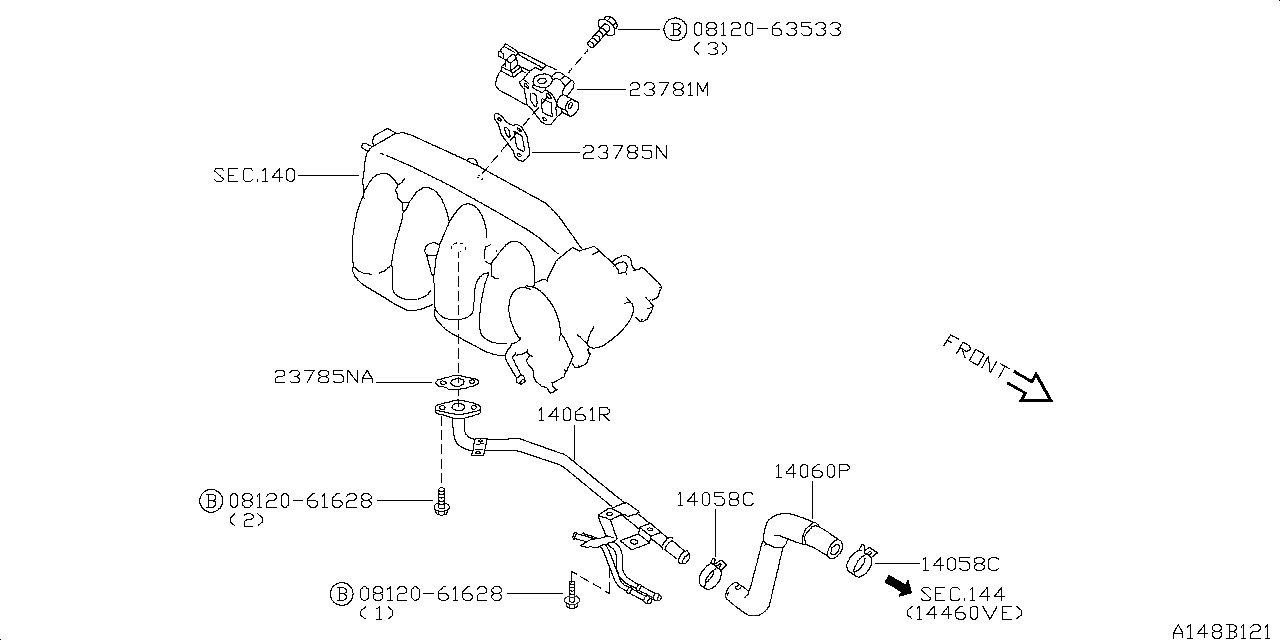 B 08120-63533
(3)

23781M

23785N

SEC.140

FRONT

23785NA

14061R

14060P

14058C

B 08120-61628
(2)

14058C

B 08120-61628
(1)

SEC.144
(14460VE)

A148B121